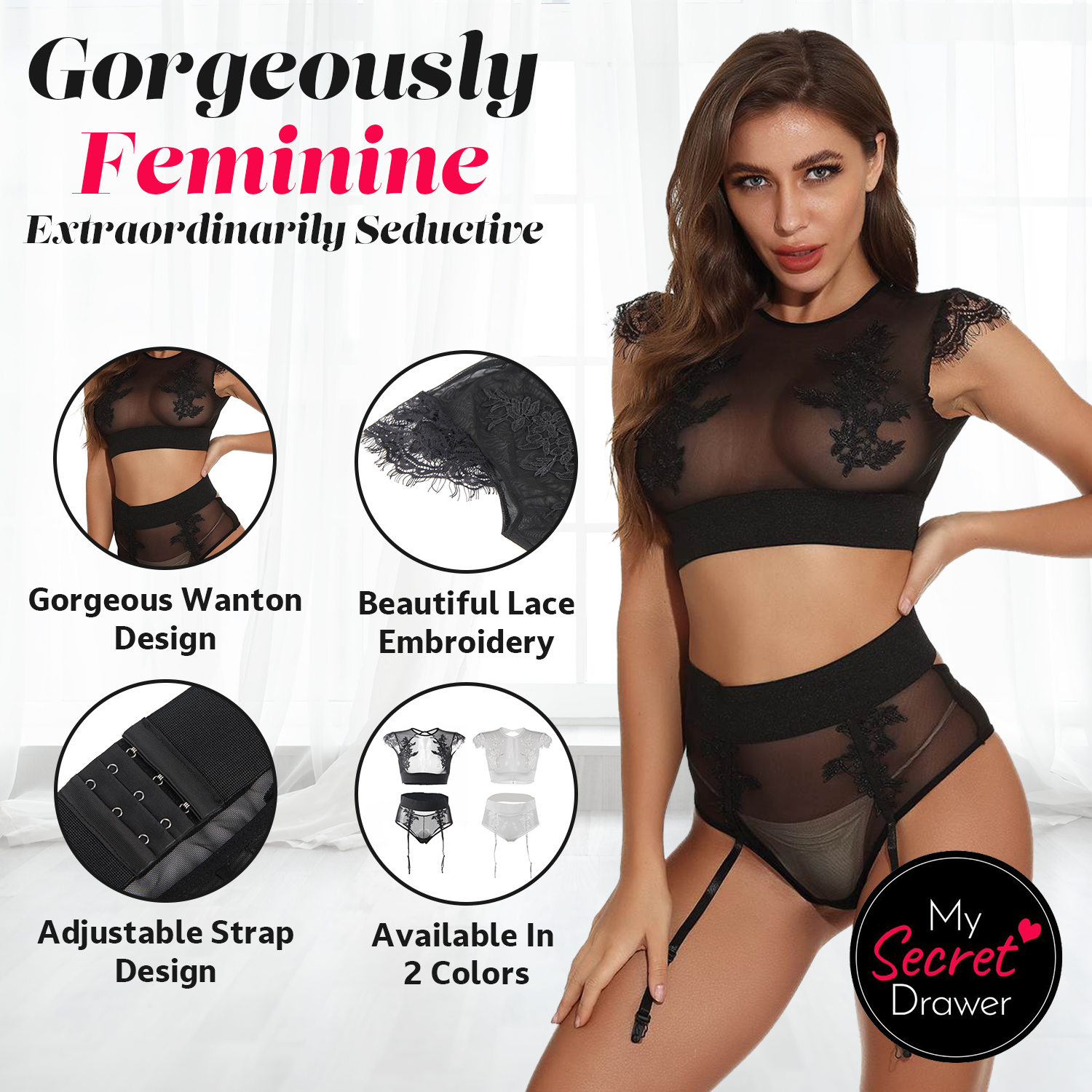 Gorgeously
Feminine
Extraordinarily Seductive

Gorgeous Wanton Design

Beautiful Lace Embroidery

Adjustable Strap Design

Available In 2 Colors

My Secret Drawer